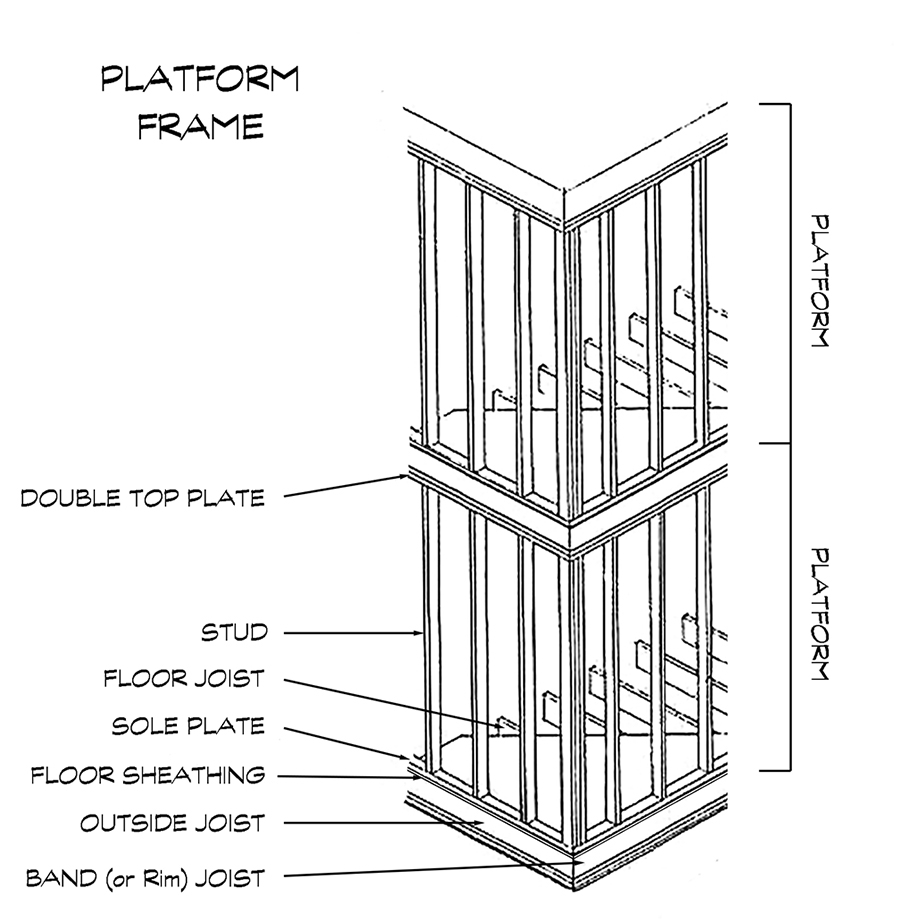 PLATFORM FRAME

PLATFORM

PLATFORM

DOUBLE TOP PLATE

STUD

FLOOR JOIST

SOLE PLATE

FLOOR SHEATHING

OUTSIDE JOIST

BAND (or Rim) JOIST